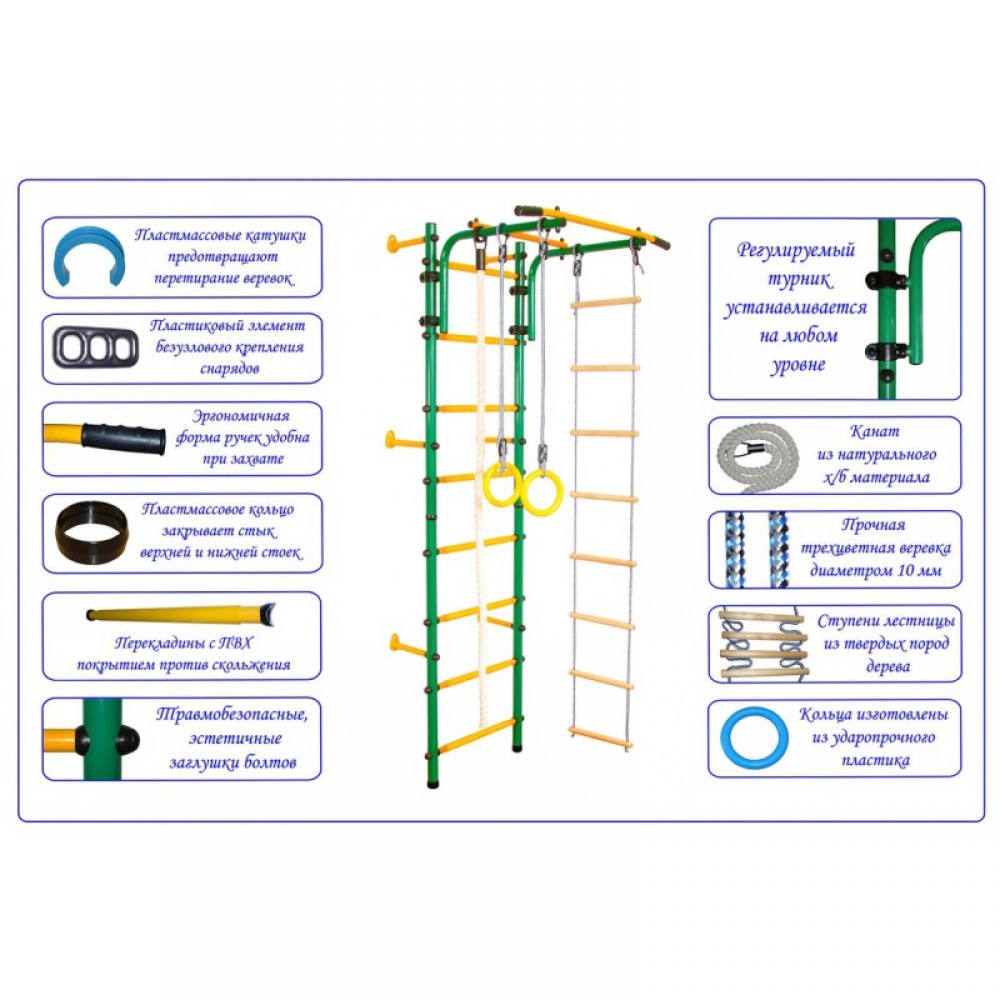 Пластмассовые катушки предотвращают перетирание веревок

Пластиковый элемент безузлового крепления снарядов

Эргономичная форма ручек удобна при захвате

Пластмассовое кольцо закрывает стык верхней и нижней стоек

Перекладины с ПВХ покрытием против скольжения

Травмобезопасные, эстетичные заглушки болтов

Регулируемый турник устанавливается на любом уровне

Канат из натурального х/б материала

Прочная трехцветная веревка диаметром 10 мм

Ступени лестницы из твердых пород дерева

Кольца изготовлены из ударопрочного пластика